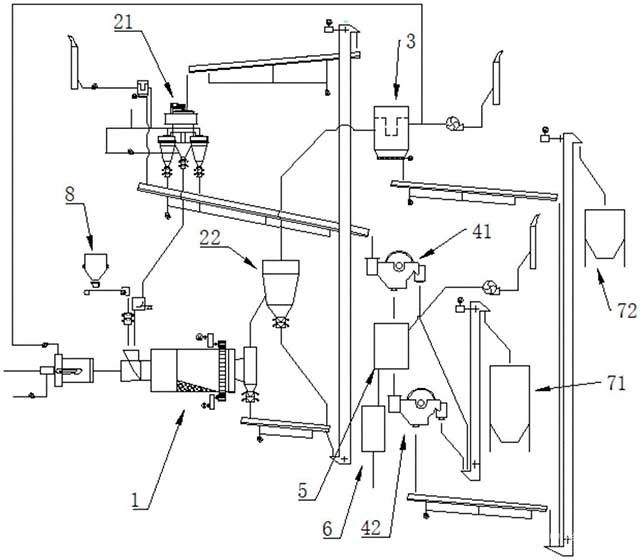 21
3
8
22
41
72
71
1
5
6
42